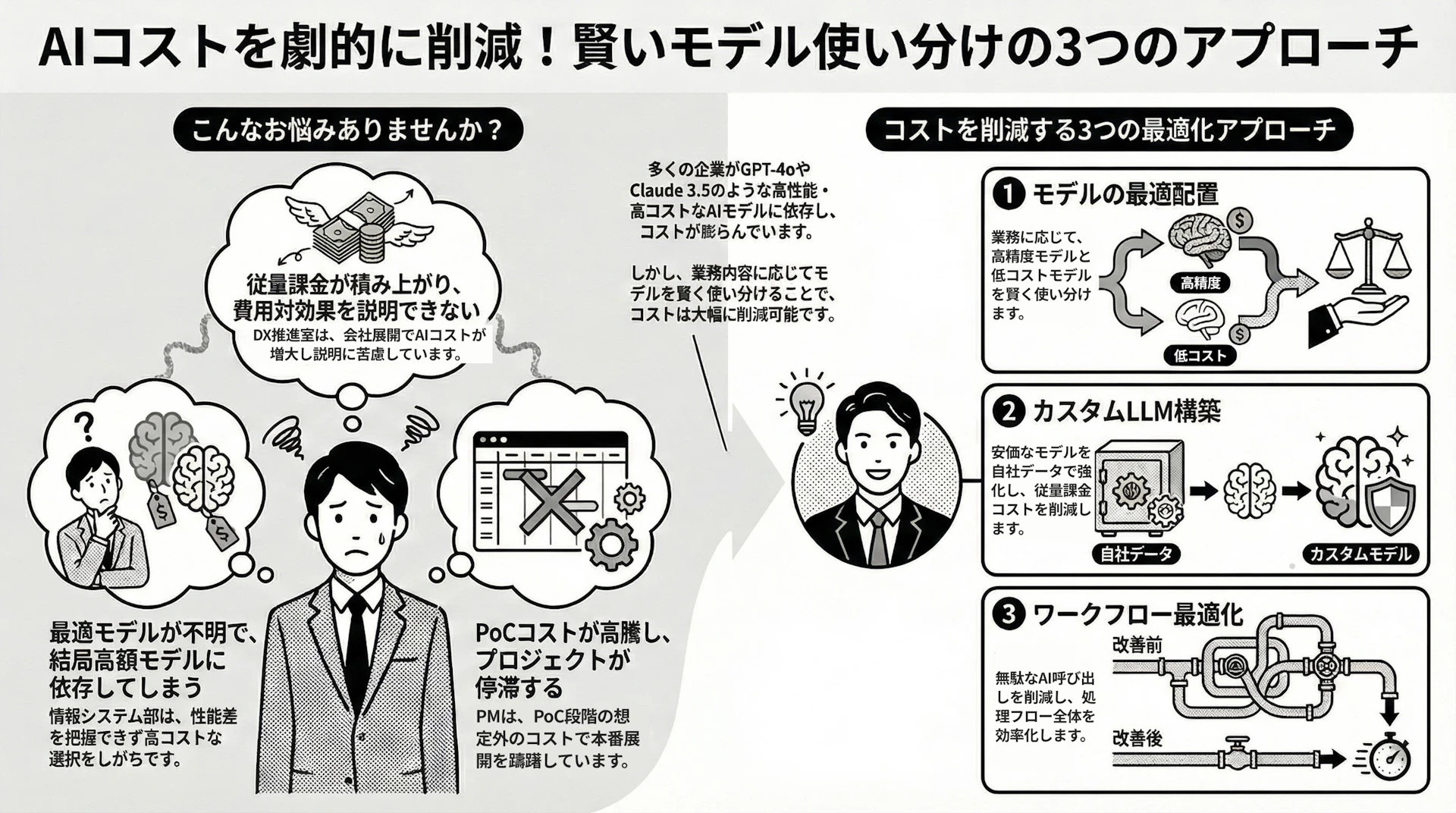 AIコストを劇的に削減！賢いモデル使い分けの3つのアプローチ

こんなお悩みありませんか？

従量課金が積み上がり、費用対効果を説明できない
DX推進室は、会社展開でAIコストが増大し説明に苦慮しています。

最適モデルが不明で、結局高額モデルに依存してしまう
情報システム部は、性能差を把握できず高コストな選択をしがちです。

PoCコストが高騰し、プロジェクトが停滞する
PMは、PoC段階の想定外のコストで本番展開を躊躇しています。

多くの企業がGPT-4oやClaude 3.5のような高性能・高コストなAIモデルに依存し、コストが膨らんでいます。

しかし、業務内容に応じてモデルを賢く使い分けることで、コストは大幅に削減可能です。

コストを削減する3つの最適化アプローチ

1 モデルの最適配置
業務に応じて、高精度モデルと低コストモデルを賢く使い分けます。
高精度
低コスト

2 カスタムLLM構築
安価なモデルを自社データで強化し、従量課金コストを削減します。
自社データ
カスタムモデル

3 ワークフロー最適化
無駄なAI呼び出しを削減し、処理フロー全体を効率化します。
改善前
改善後