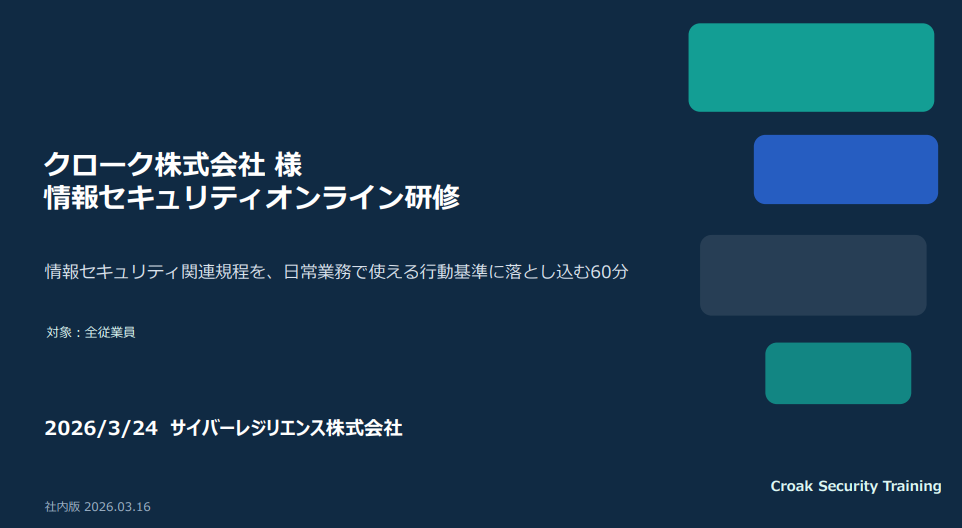 クローク株式会社 様
情報セキュリティオンライン研修

情報セキュリティ関連規程を、日常業務で使える行動基準に落とし込む60分

対象：全従業員

2026/3/24 サイバーレジリエンス株式会社

Croak Security Training

社内版 2026.03.16