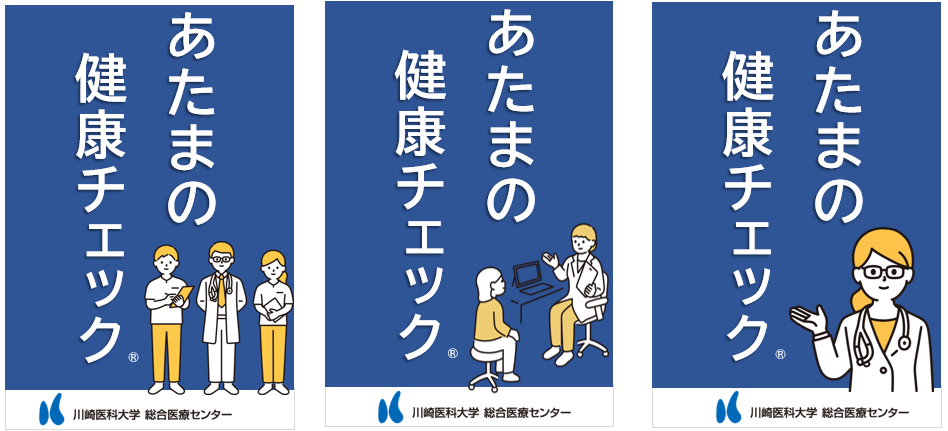 あたまの健康チェック®

川崎医科大学 総合医療センター

あたまの健康チェック®

川崎医科大学 総合医療センター

あたまの健康チェック®

川崎医科大学 総合医療センター